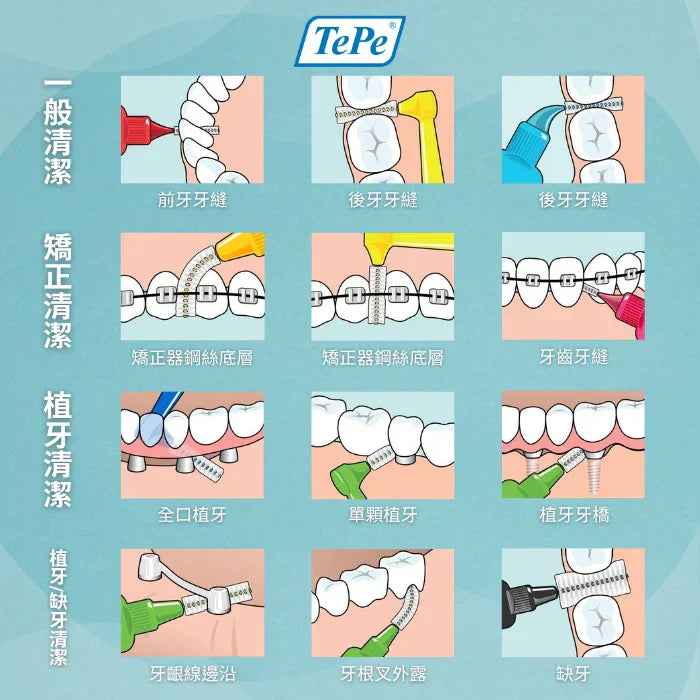 TePe®

一般清潔

前牙牙縫

後牙牙縫

後牙牙縫

矯正清潔

矯正器鋼絲底層

矯正器鋼絲底層

牙齒牙縫

植牙清潔

全口植牙

單顆植牙

植牙牙橋

植牙/缺牙清潔

牙齦線邊沿

牙根叉外露

缺牙